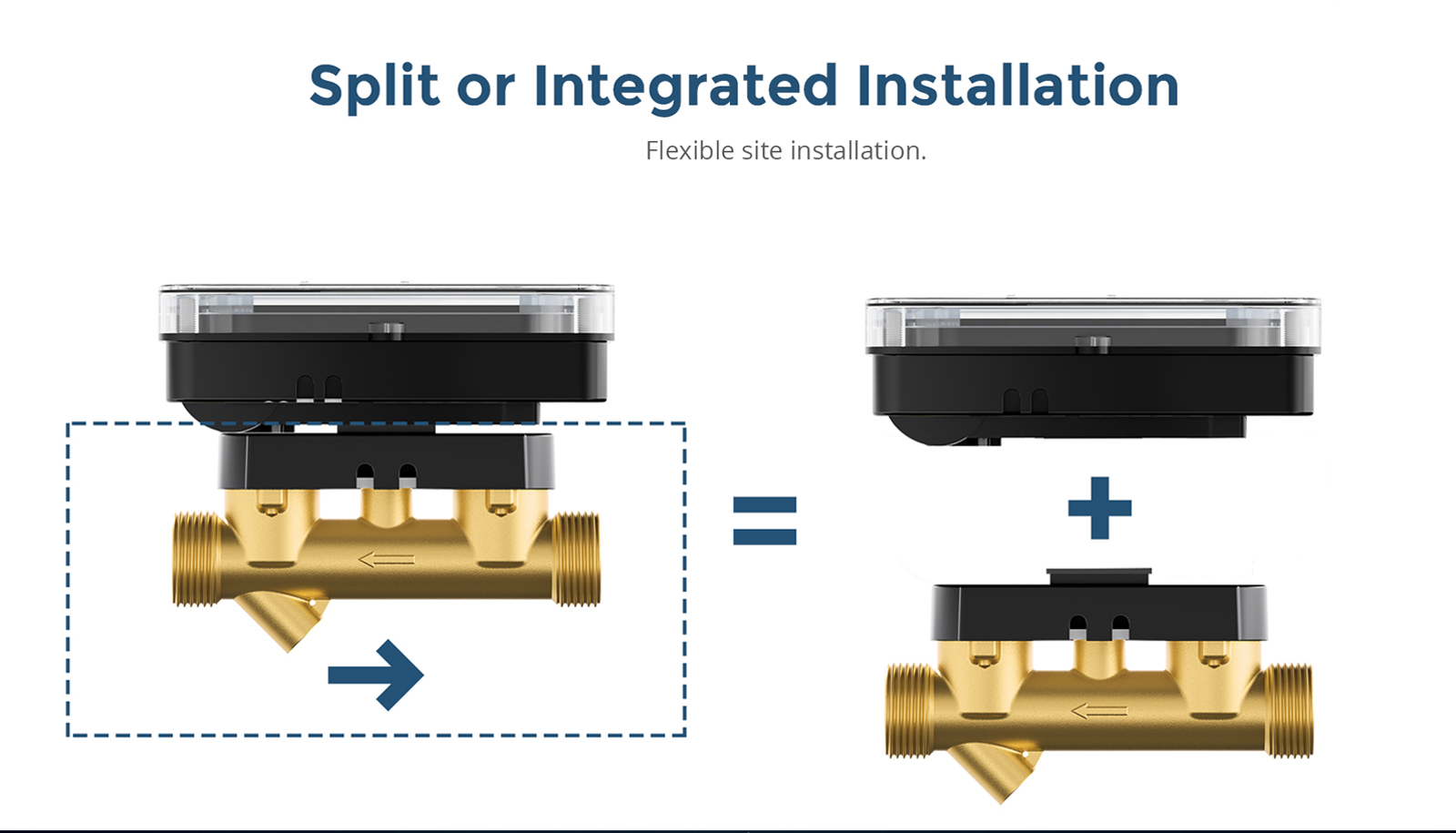 Split or Integrated Installation

Flexible site installation.